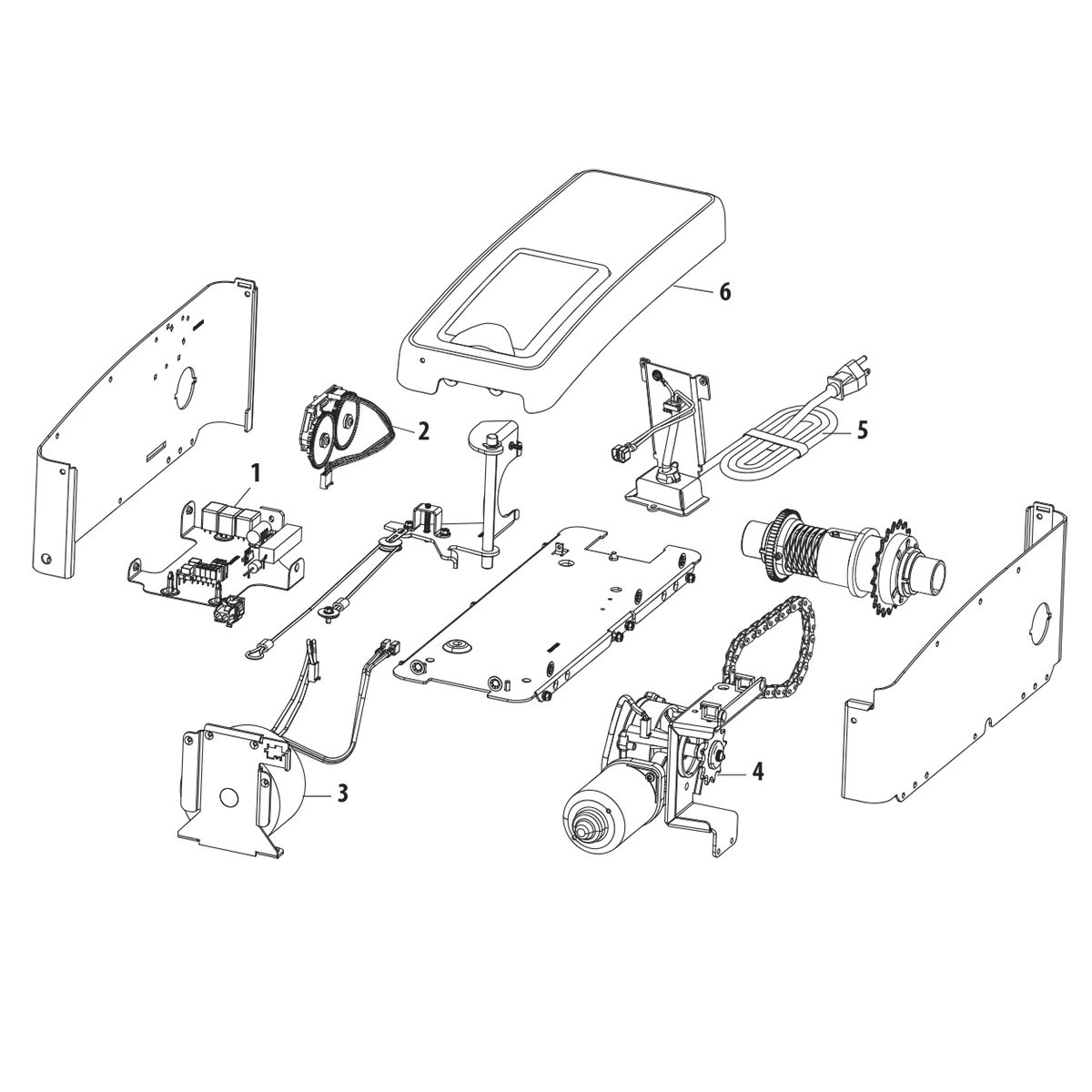 6
2
5
1
3
4