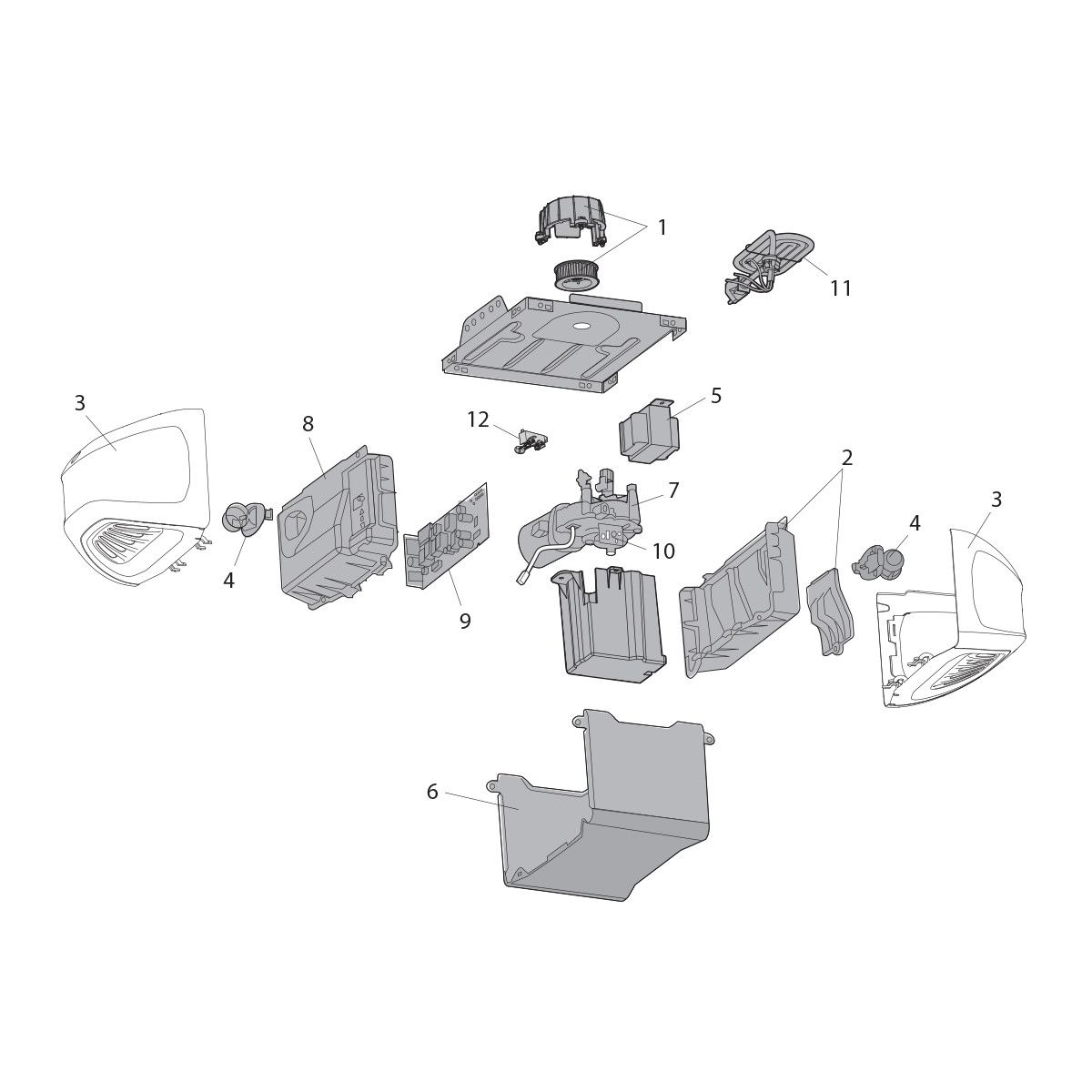 1
11
3
8
12
5
2
7
3
4
10
4
9
6